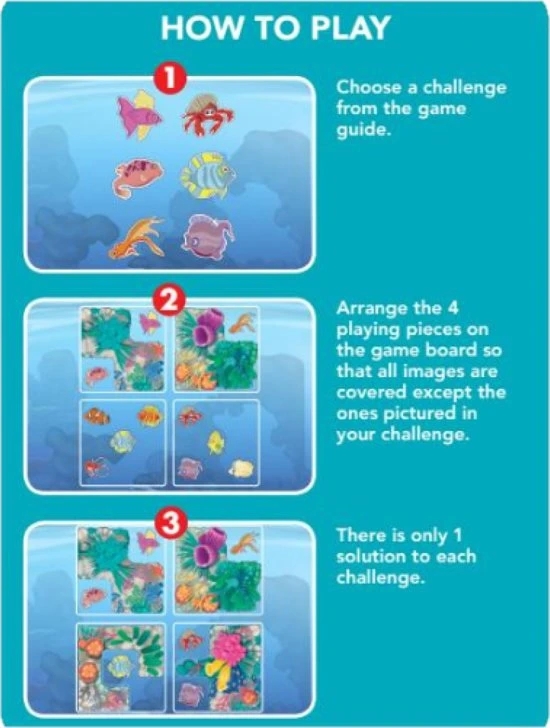 HOW TO PLAY

1

Choose a challenge from the game guide.

2

Arrange the 4 playing pieces on the game board so that all images are covered except the ones pictured in your challenge.

3

There is only 1 solution to each challenge.