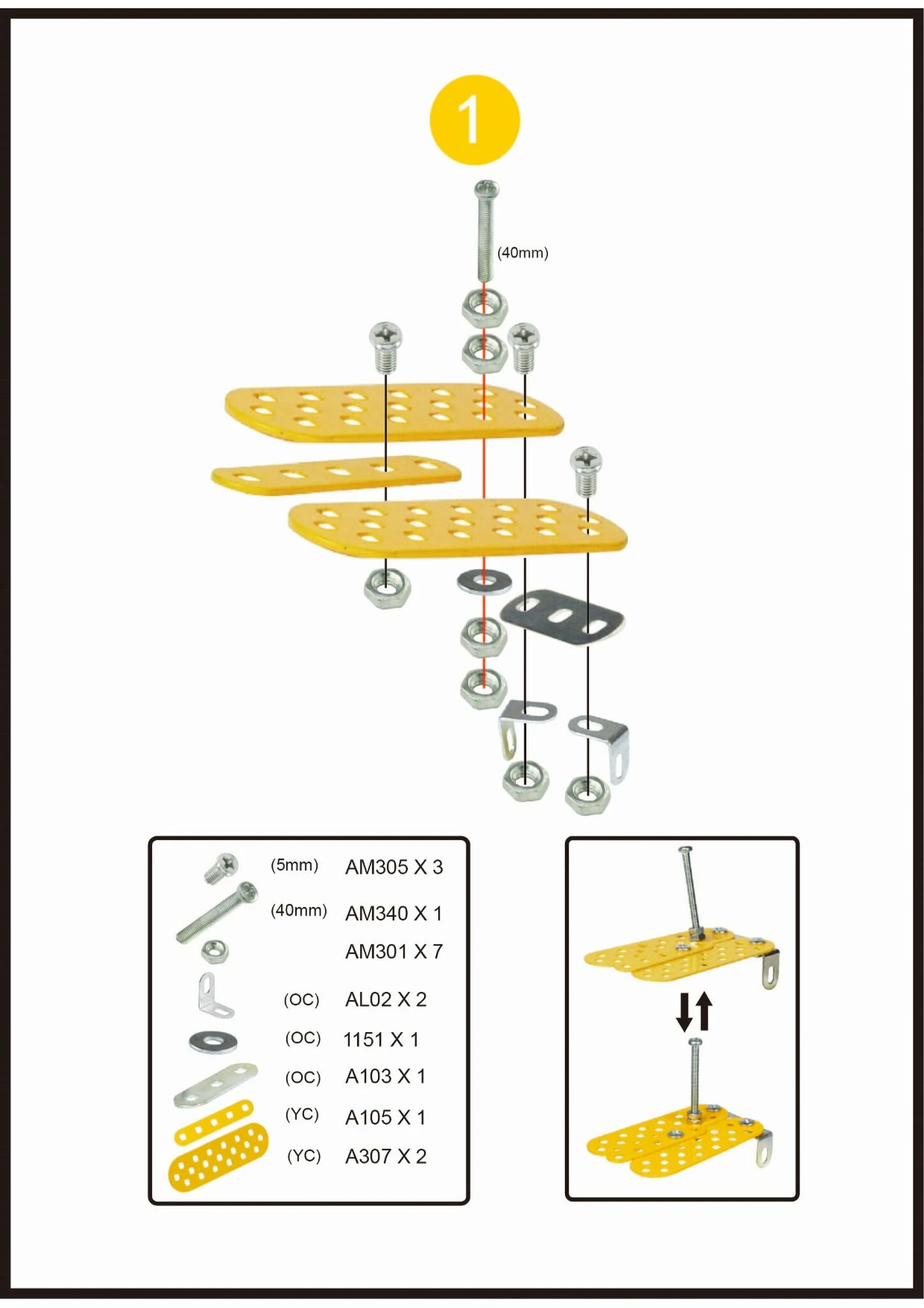 1

(40mm)

(5mm) AM305 X 3
(40mm) AM340 X 1
AM301 X 7
(OC) AL02 X 2
(OC) 1151 X 1
(OC) A103 X 1
(YC) A105 X 1
(YC) A307 X 2