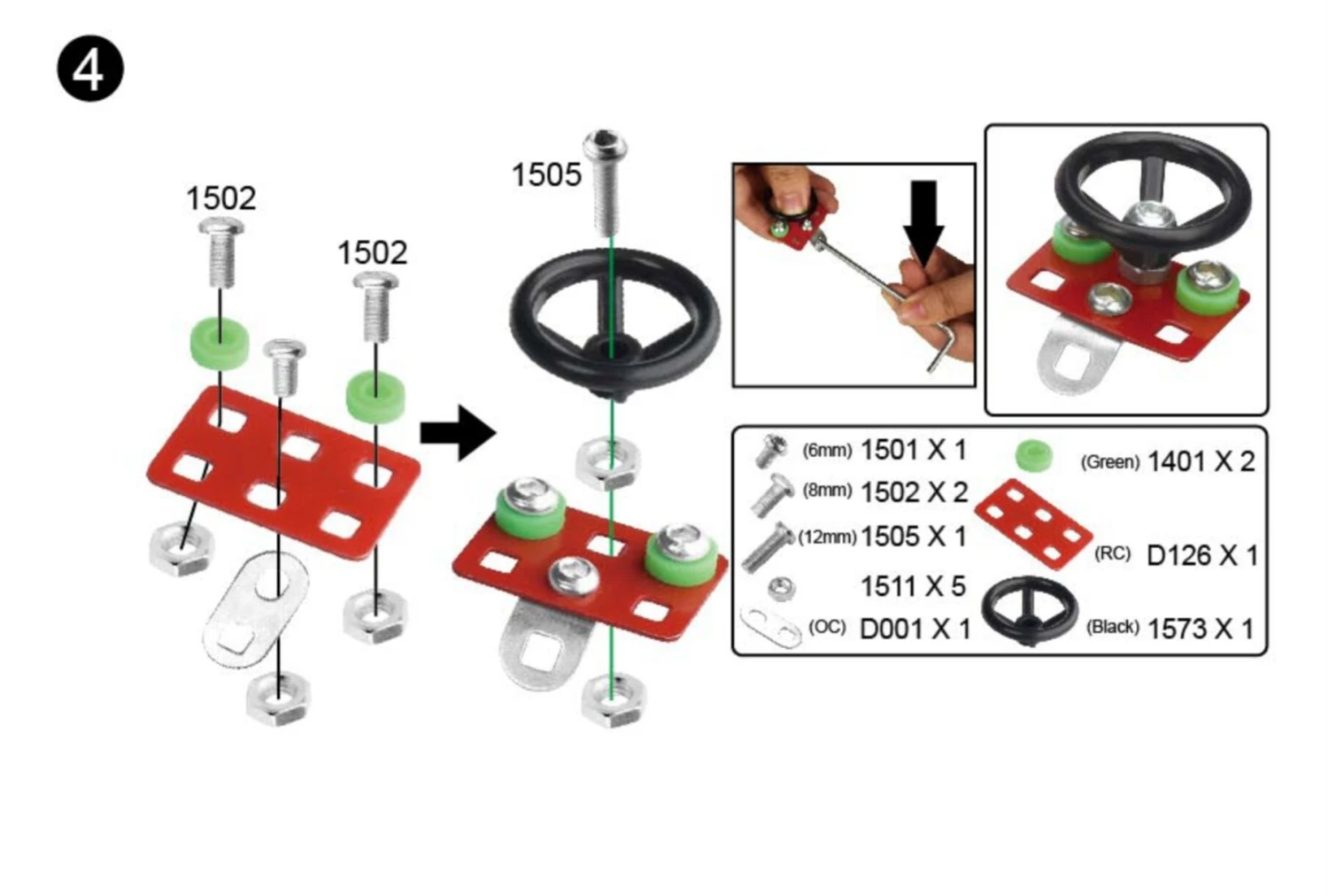 4

1502

1502

1505

(6mm) 1501 X 1
(8mm) 1502 X 2
(12mm) 1505 X 1
1511 X 5
(OC) D001 X 1

(Green) 1401 X 2
(RC) D126 X 1
(Black) 1573 X 1